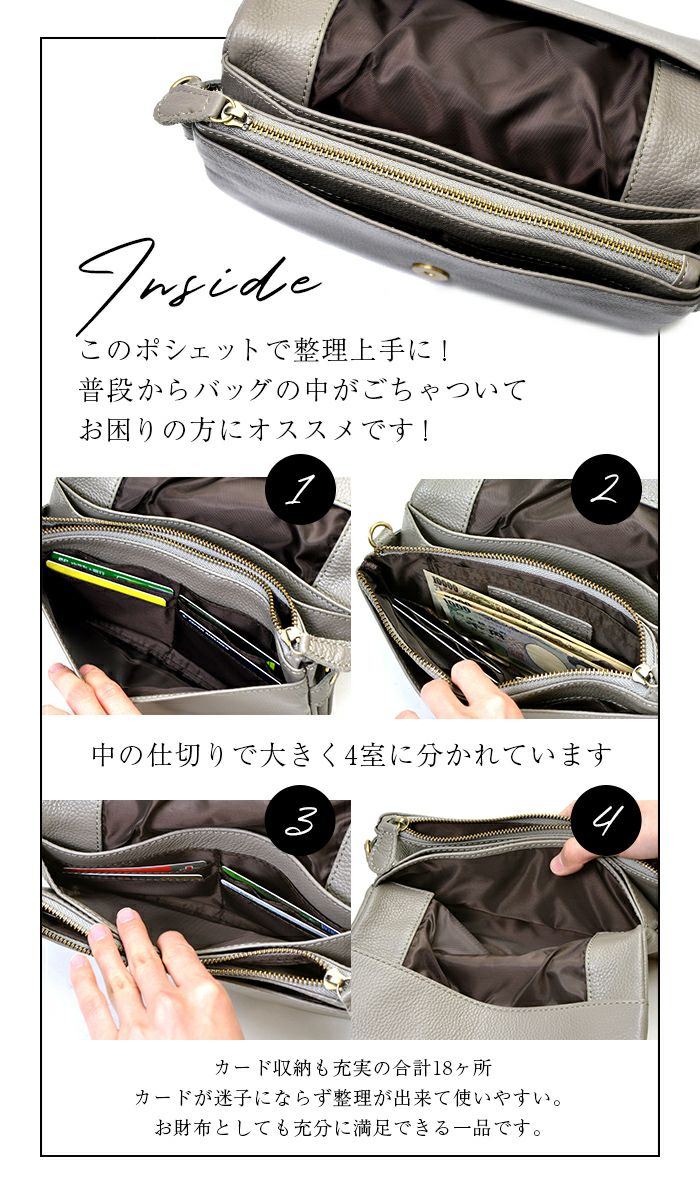 Inside

このポシェットで整理上手に！
普段からバッグの中がごちゃついて
お困りの方にオススメです！

1

2

中の仕切りで大きく4室に分かれています

3

4

カード収納も充実の合計18ヶ所
カードが迷子にならず整理が出来て使いやすい。
お財布としても充分に満足できる一品です。