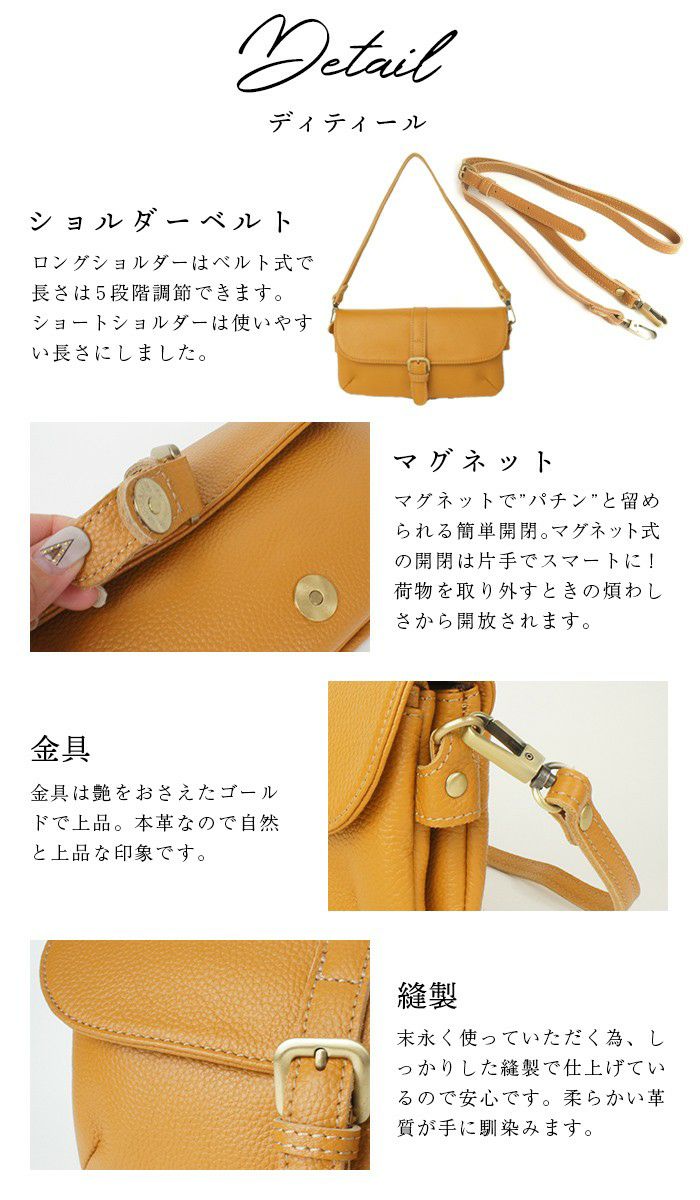 Detail
ディティール

ショルダーベルト
ロングショルダーはベルト式で長さは5段階調節できます。ショートショルダーは使いやすい長さにしました。

マグネット
マグネットで"パチン"と留められる簡単開閉。マグネット式の開閉は片手でスマートに！荷物を取り外すときの煩わしさから開放されます。

金具
金具は艶をおさえたゴールドで上品。本革なので自然と上品な印象です。

縫製
末永く使っていただく為、しっかりした縫製で仕上げているので安心です。柔らかい革質が手に馴染みます。