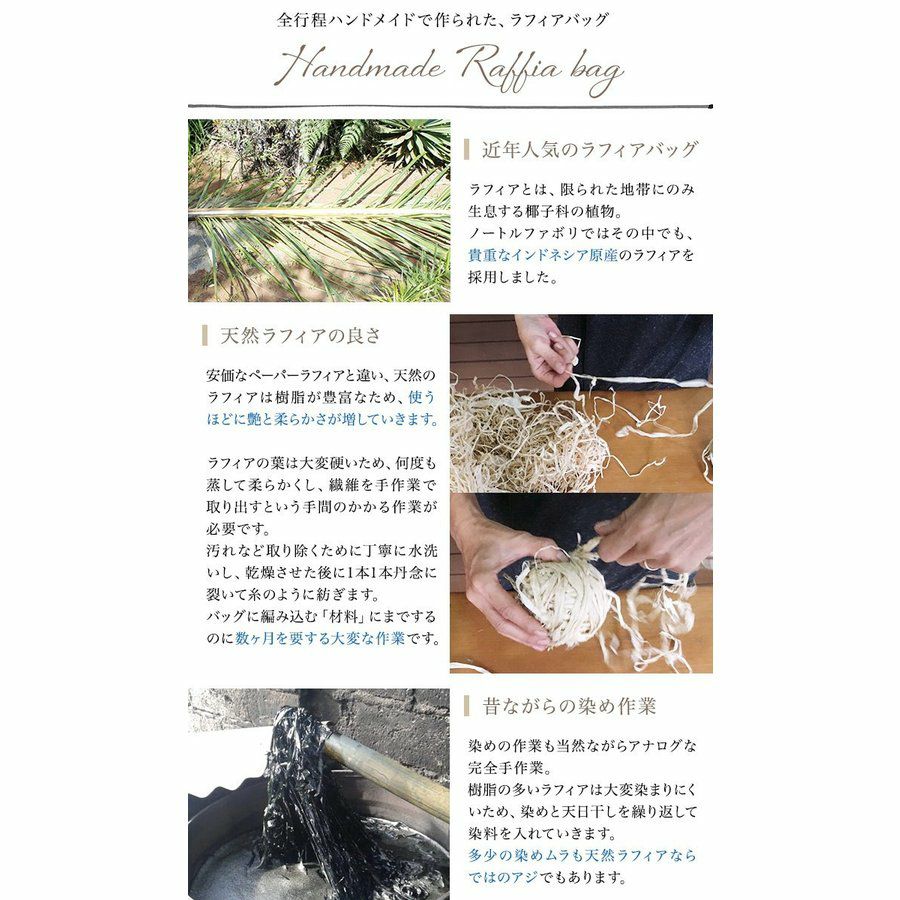 全行程ハンドメイドで作られた、ラフィアバッグ

Handmade Raffia bag

近年人気のラフィアバッグ

ラフィアとは、限られた地帯にのみ生息する椰子科の植物。
ノートルファボリではその中でも、貴重なインドネシア原産のラフィアを採用しました。

天然ラフィアの良さ

安価なペーパーラフィアと違い、天然のラフィアは樹脂が豊富なため、使うほどに艶と柔らかさが増していきます。

ラフィアの葉は大変硬いため、何度も蒸して柔らかくし、繊維を手作業で取り出すという手間のかかる作業が必要です。
汚れなど取り除くために丁寧に水洗いし、乾燥させた後に1本1本丹念に裂いて糸のように紡ぎます。
バッグに編み込む「材料」にまでするのに数ヶ月を要する大変な作業です。

昔ながらの染め作業

染めの作業も当然ながらアナログな完全手作業。
樹脂の多いラフィアは大変染まりにくいため、染めと天日干しを繰り返して染料を入れていきます。
多少の染めムラも天然ラフィアならではのアジでもあります。