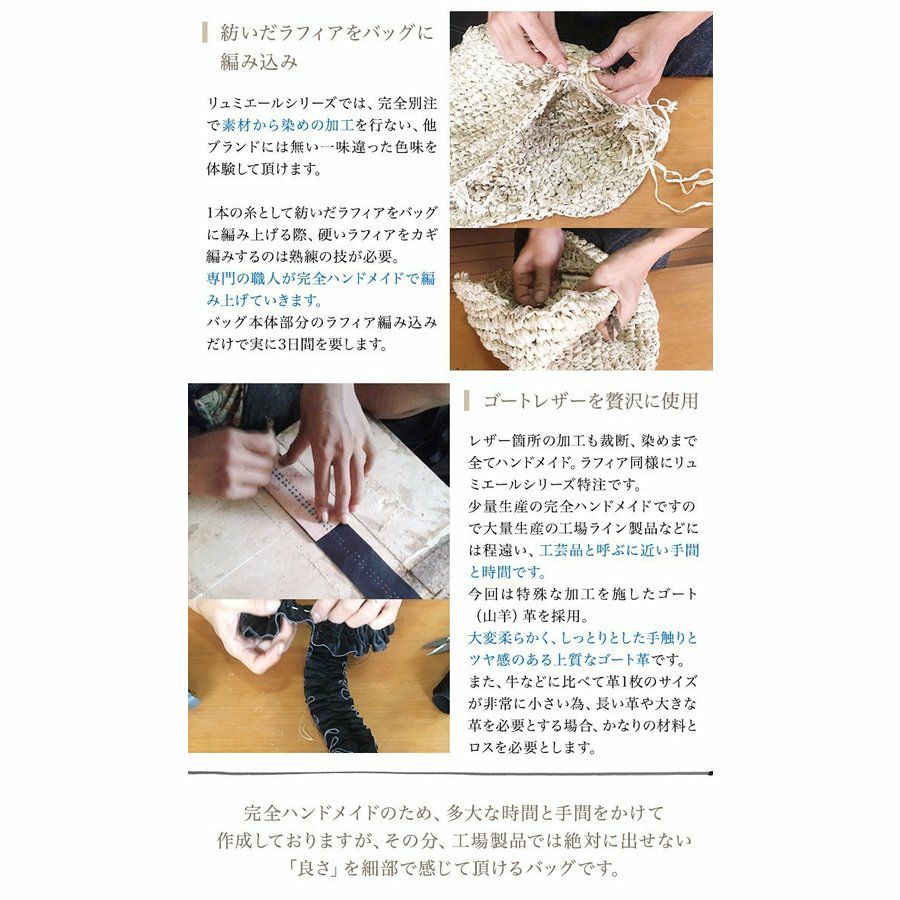 紡いだラフィアをバッグに編み込み

リュミエールシリーズでは、完全別注で素材から染めの加工を行ない、他ブランドには無い一味違った色味を体験して頂けます。

1本の糸として紡いだラフィアをバッグに編み上げる際、硬いラフィアをカギ編みするのは熟練の技が必要。
専門の職人が完全ハンドメイドで編み上げていきます。
バッグ本体部分のラフィア編み込みだけで実に3日間を要します。

ゴートレザーを贅沢に使用

レザー箇所の加工も裁断、染めまで全てハンドメイド。ラフィア同様にリュミエールシリーズ特注です。
少量生産の完全ハンドメイドですので大量生産の工場ライン製品などには程遠い、工芸品と呼ぶに近い手間と時間です。
今回は特殊な加工を施したゴート（山羊）革を採用。
大変柔らかく、しっとりとした手触りとツヤ感のある上質なゴート革です。
また、牛などに比べて革1枚のサイズが非常に小さい為、長い革や大きな革を必要とする場合、かなりの材料とロスを必要とします。

完全ハンドメイドのため、多大な時間と手間をかけて作成しておりますが、その分、工場製品では絶対に出せない「良さ」を細部で感じて頂けるバッグです。