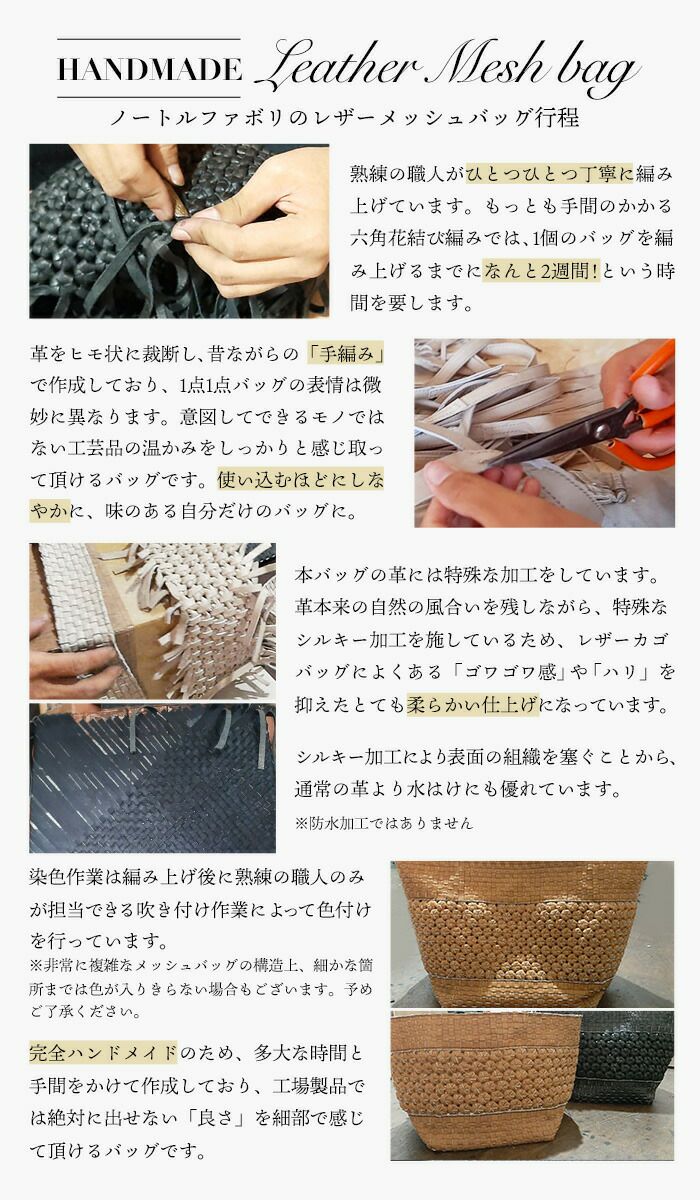 HANDMADE Leather Mesh bag
ノートルファボリのレザーメッシュバッグ行程

熟練の職人がひとつひとつ丁寧に編み上げています。もっとも手間のかかる六角花結び編みでは、1個のバッグを編み上げるまでになんと2週間!という時間を要します。

革をヒモ状に裁断し、昔ながらの「手編み」で作成しており、1点1点バッグの表情は微妙に異なります。意図してできるモノではない工芸品の温かみをしっかりと感じ取って頂けるバッグです。使い込むほどにしなやかに、味のある自分だけのバッグに。

本バッグの革には特殊な加工をしています。革本来の自然の風合いを残しながら、特殊なシルキー加工を施しているため、レザーカゴバッグによくある「ゴワゴワ感」や「ハリ」を抑えたとても柔らかい仕上げになっています。

シルキー加工により表面の組織を塞ぐことから、通常の革より水はけにも優れています。
※防水加工ではありません

染色作業は編み上げ後に熟練の職人のみが担当できる吹き付け作業によって色付けを行っています。
※非常に複雑なメッシュバッグの構造上、細かな箇所までは色が入りきらない場合もございます。予めご了承ください。

完全ハンドメイドのため、多大な時間と手間をかけて作成しており、工場製品では絶対に出せない「良さ」を細部で感じて頂けるバッグです。