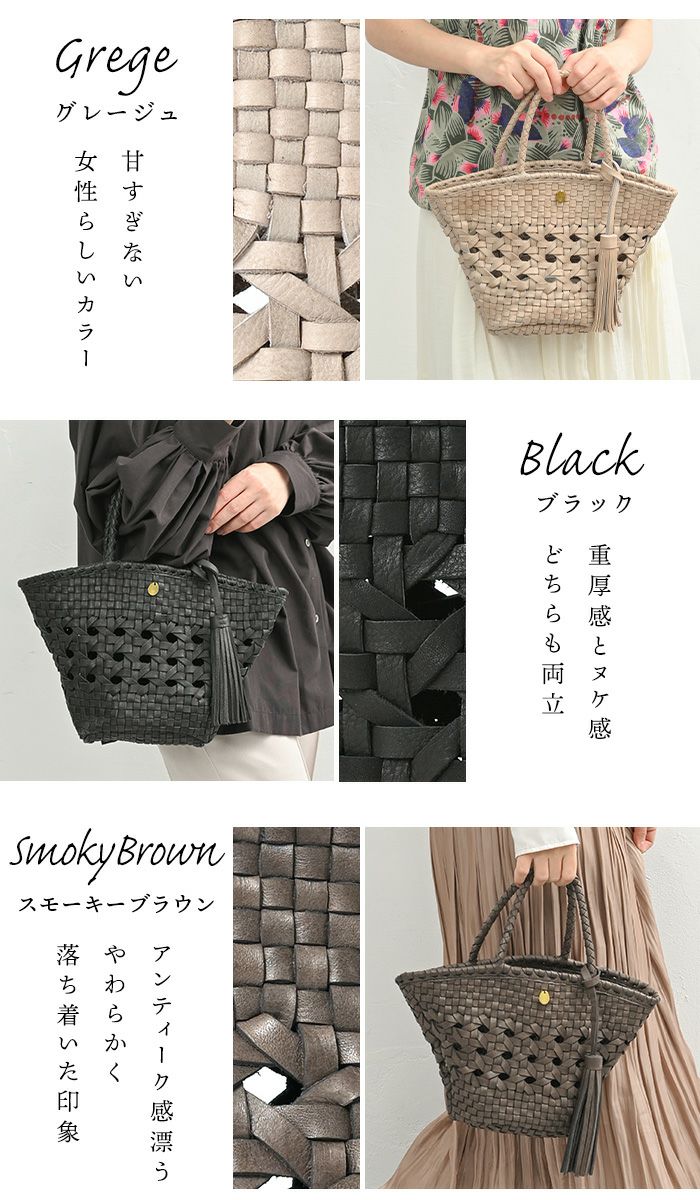 Grege
グレージュ

甘すぎない
女性らしいカラー

Black
ブラック

重厚感とヌケ感
どちらも両立

SmokyBrown
スモーキーブラウン

アンティーク感漂う
やわらかく
落ち着いた印象